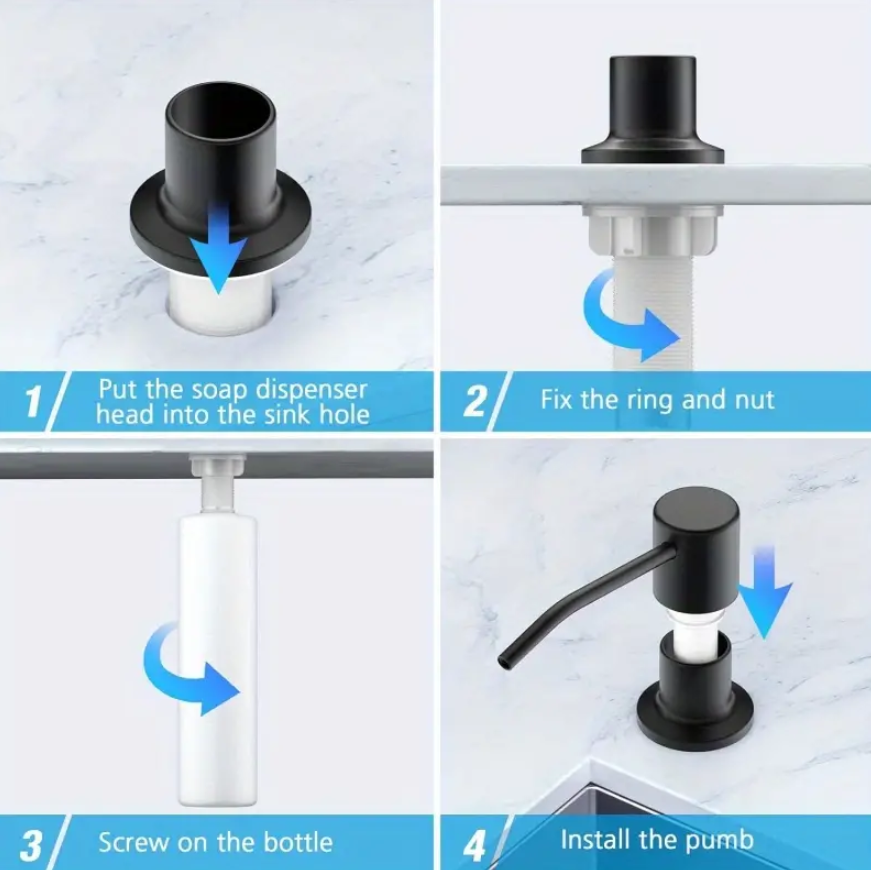 1 Put the soap dispenser head into the sink hole

2 Fix the ring and nut

3 Screw on the bottle

4 Install the pumb